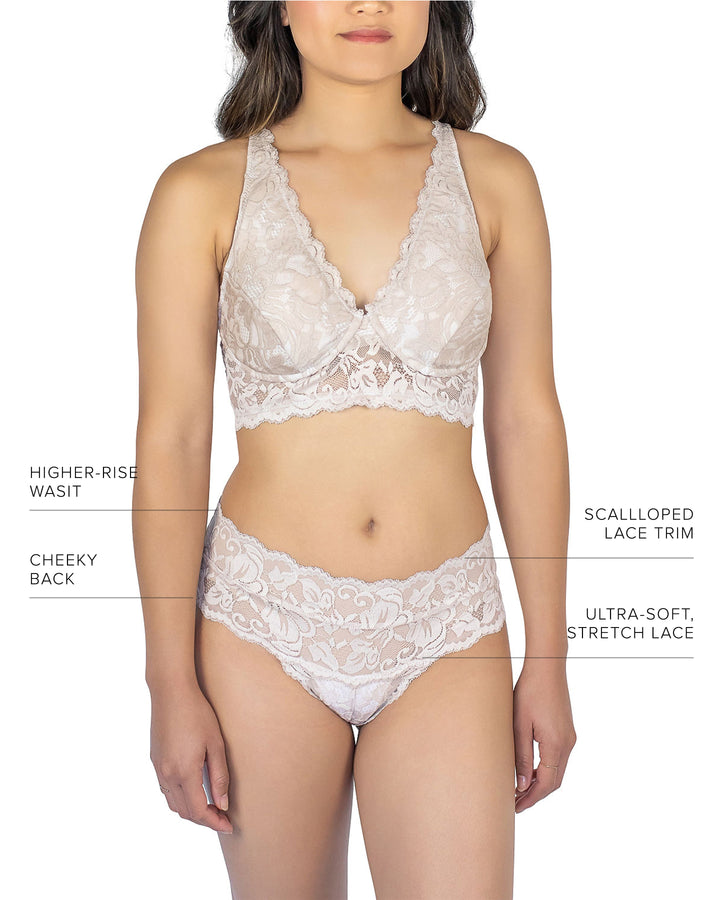 HIGHER-RISE WASIT

CHEEKY BACK

SCALLLOPED LACE TRIM

ULTRA-SOFT, STRETCH LACE